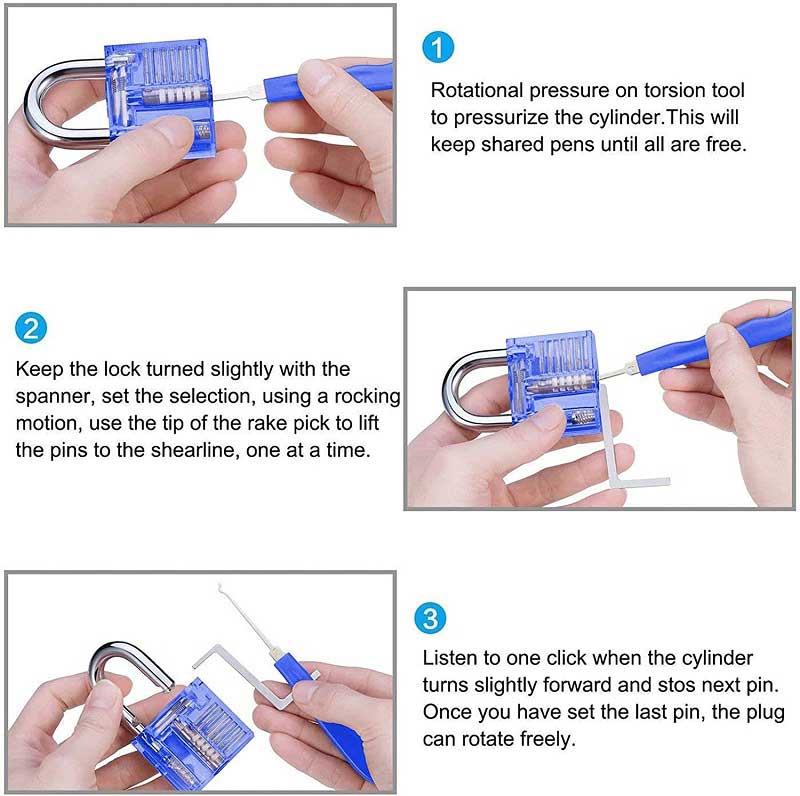 1

Rotational pressure on torsion tool to pressurize the cylinder.This will keep shared pens until all are free.

2

Keep the lock turned slightly with the spanner, set the selection, using a rocking motion, use the tip of the rake pick to lift the pins to the shearline, one at a time.

3

Listen to one click when the cylinder turns slightly forward and stos next pin. Once you have set the last pin, the plug can rotate freely.