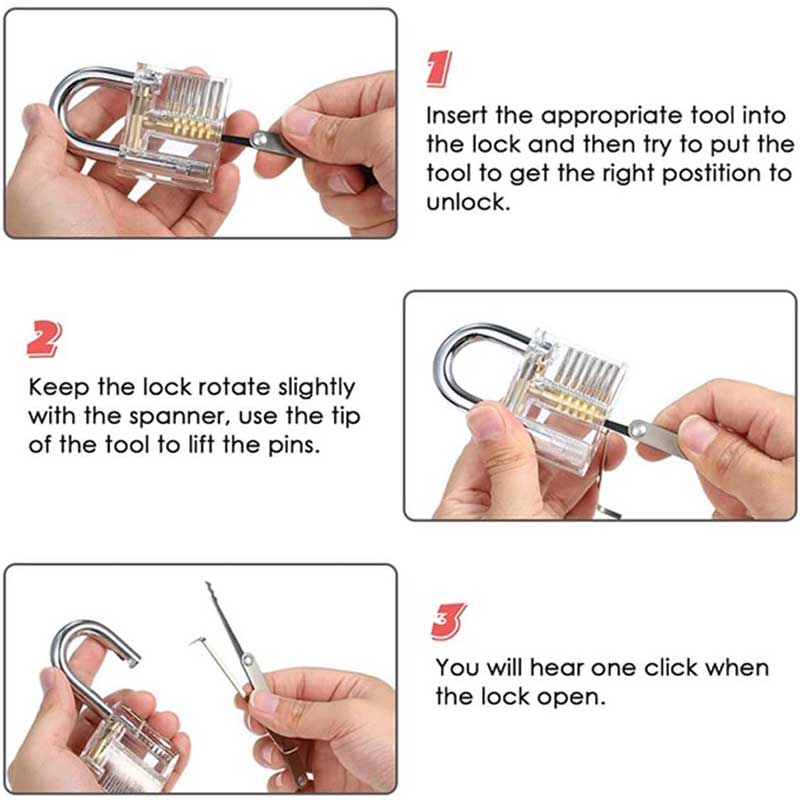 1

Insert the appropriate tool into the lock and then try to put the tool to get the right postition to unlock.

2

Keep the lock rotate slightly with the spanner, use the tip of the tool to lift the pins.

3

You will hear one click when the lock open.